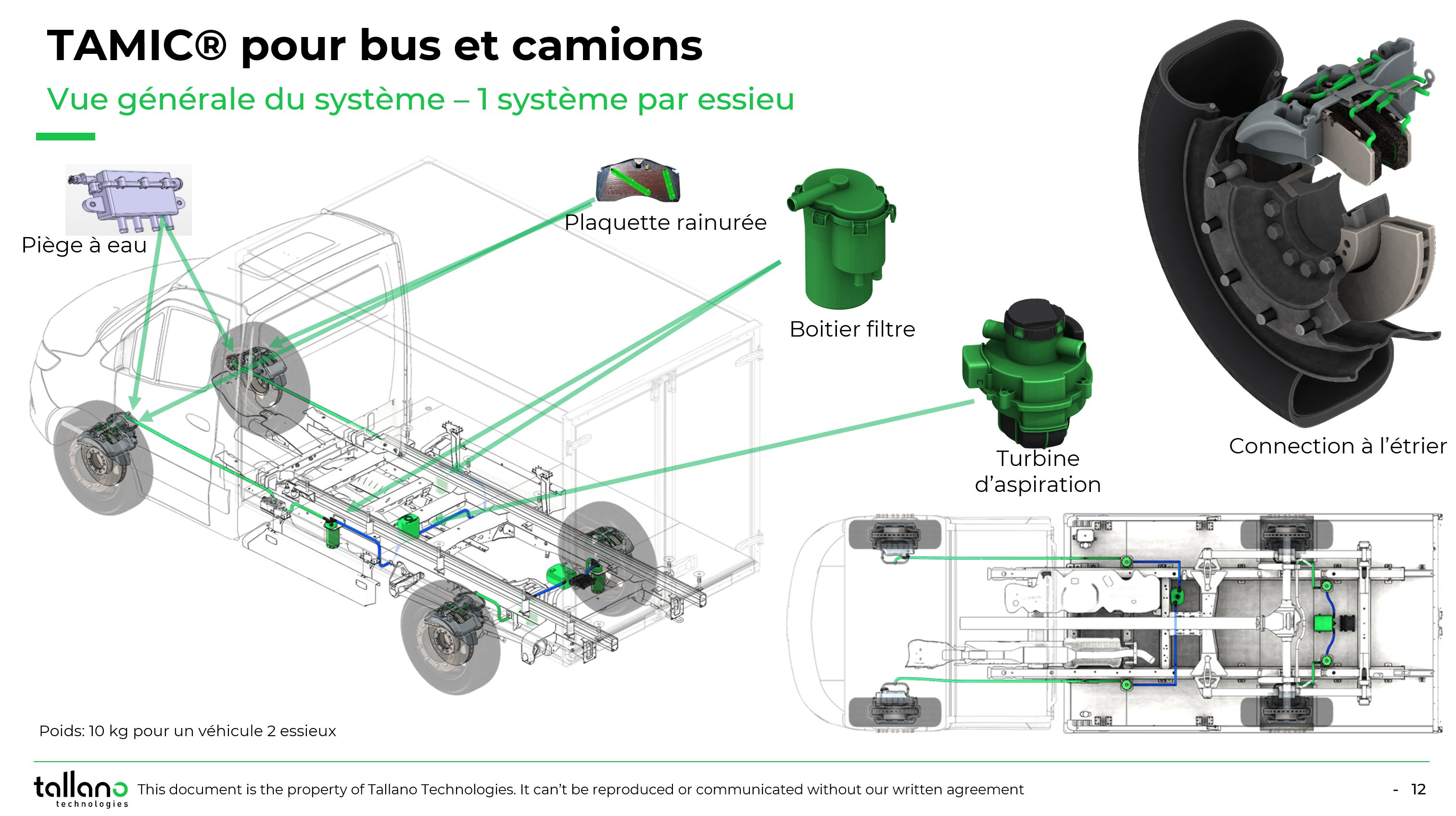 TAMIC® pour bus et camions

Vue générale du système – 1 système par essieu

Piège à eau

Plaquette rainurée

Boitier filtre

Turbine d'aspiration

Connection à l'étrier

Poids: 10 kg pour un véhicule 2 essieux

tallano technologies

This document is the property of Tallano Technologies. It can't be reproduced or communicated without our written agreement

- 12